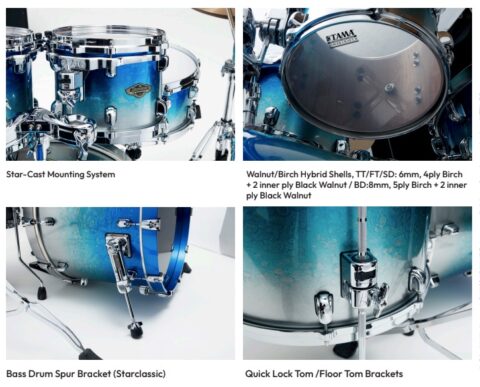 TAMA

Star-Cast Mounting System

Walnut/Birch Hybrid Shells, TT/FT/SD: 6mm, 4ply Birch + 2 inner ply Black Walnut / BD:8mm, 5ply Birch + 2 inner ply Black Walnut

Bass Drum Spur Bracket (Starclassic)

Quick Lock Tom /Floor Tom Brackets